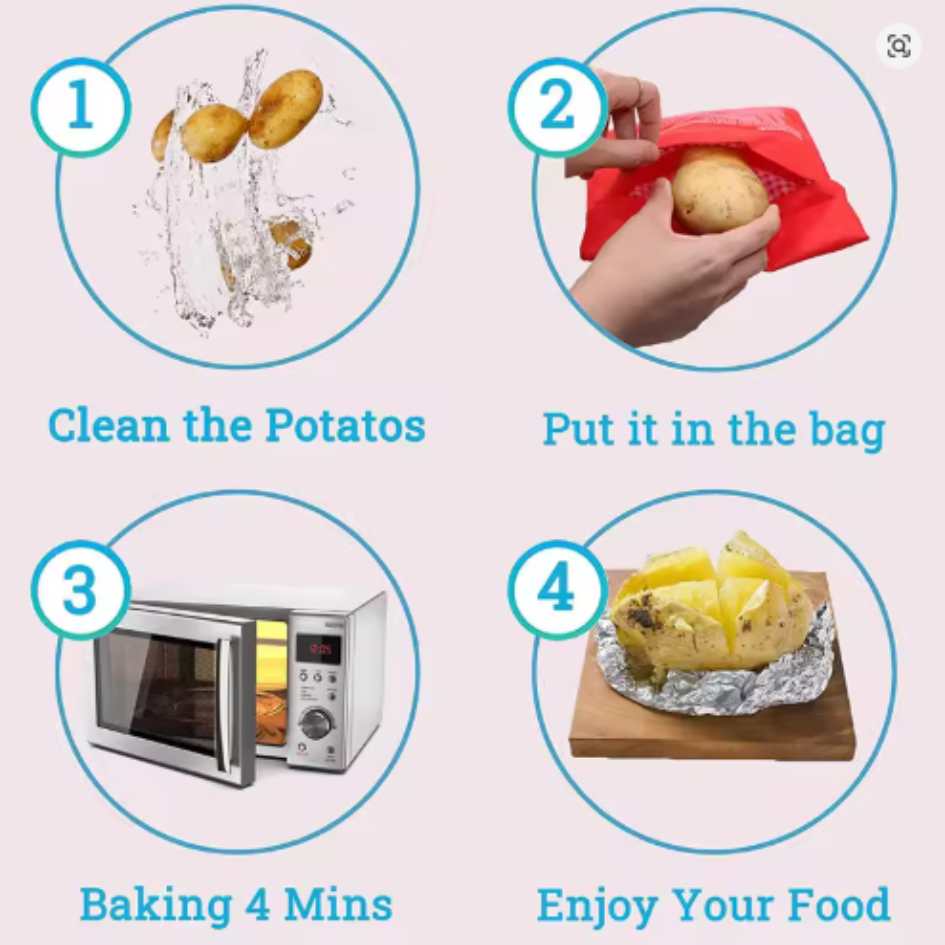 1

Clean the Potatos

2

Put it in the bag

3

Baking 4 Mins

4

Enjoy Your Food